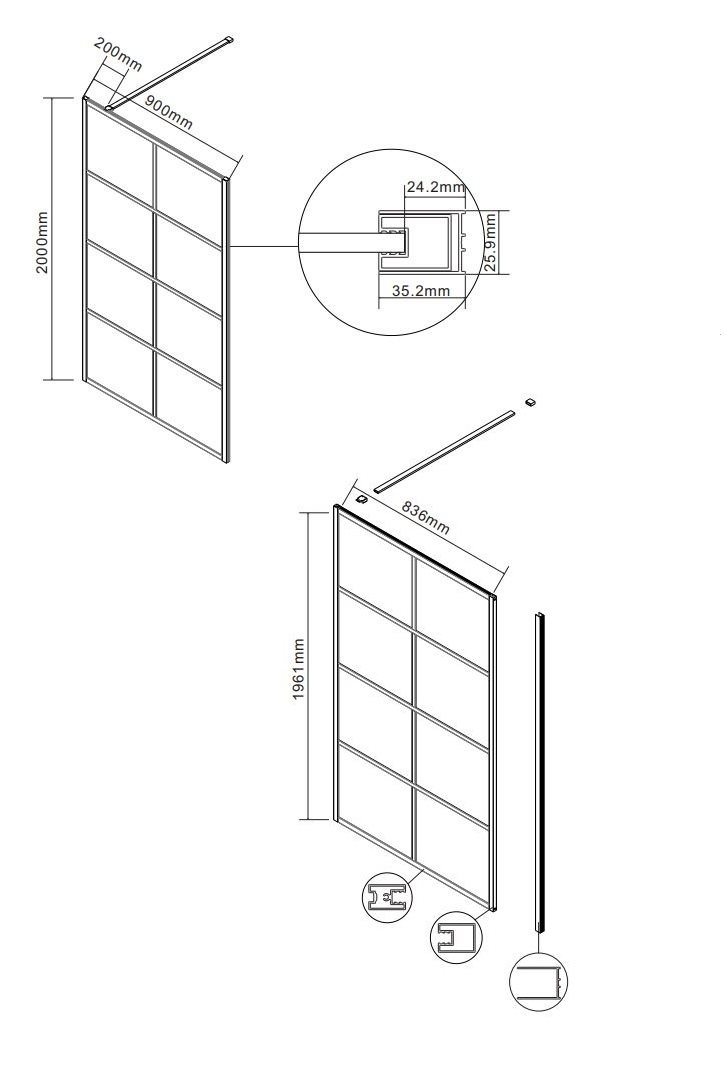 200mm
900mm
2000mm
24.2mm
25.9mm
35.2mm
836mm
1961mm