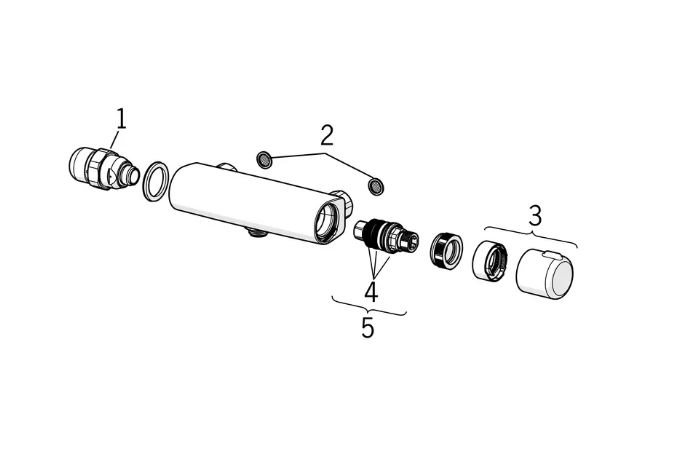 1
2
3
4
5