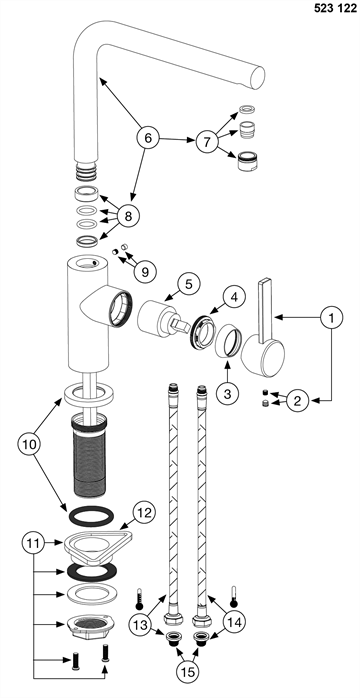 523 122

6
7
8
9
5
4
1
3
2
10
12
11
13
14
15