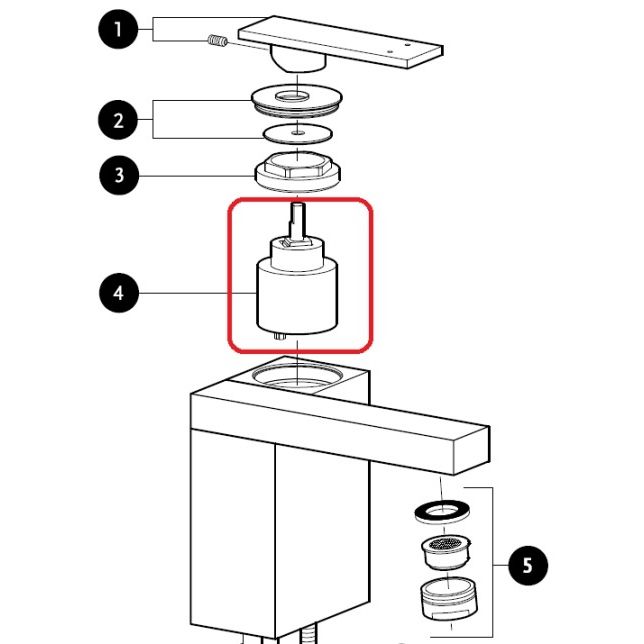 1
2
3
4
5