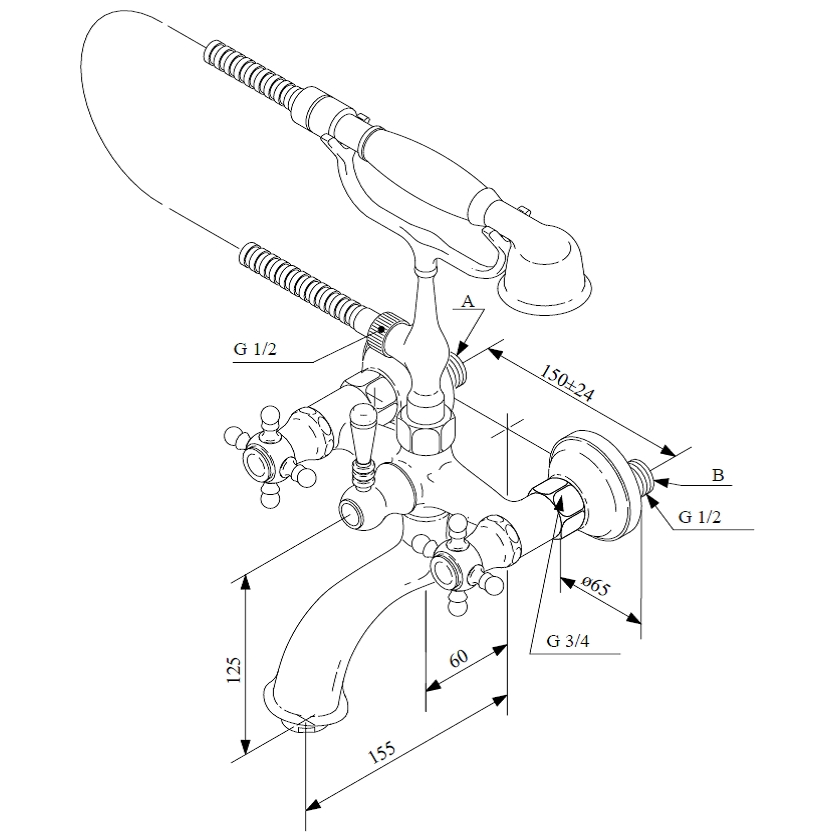 A

G 1/2

150±24

B

G 1/2

ø65

G 3/4

60

125

155