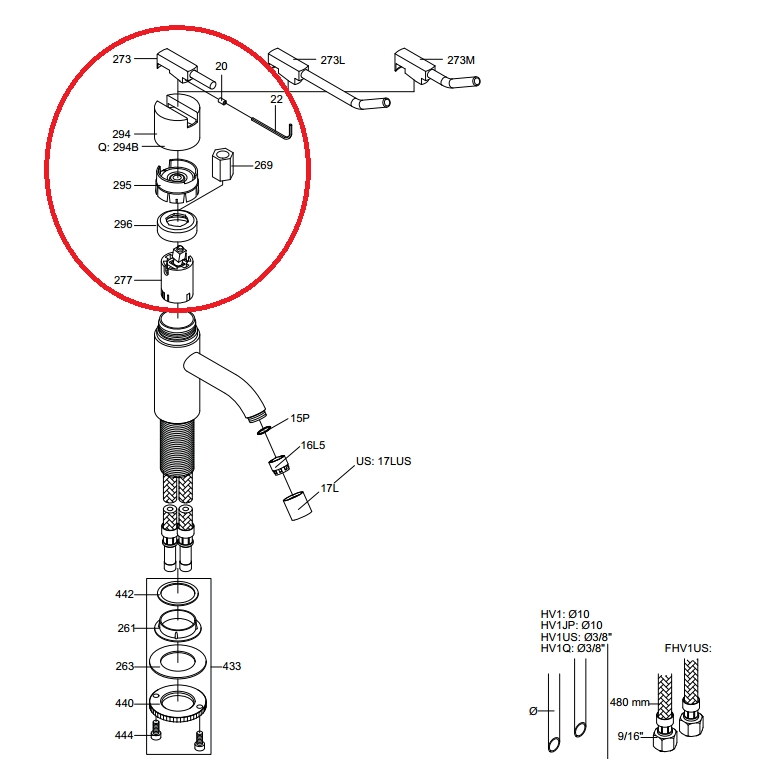 273
20
273L
273M
22
294
Q: 294B
269
295
296
277
15P
16L5
US: 17LUS
17L
442
261
263
433
440
444
HV1: Ø10
HV1JP: Ø10
HV1US: Ø3/8"
HV1Q: Ø3/8"
FHV1US:
Ø
480 mm
9/16"