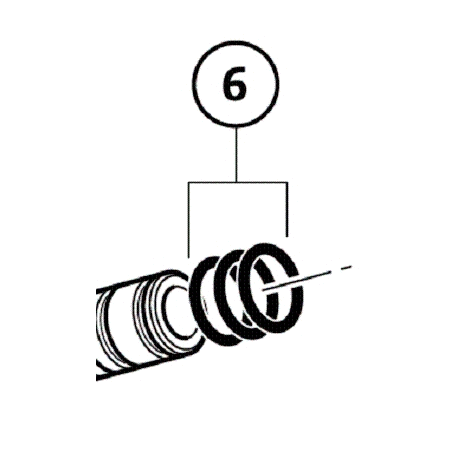 6