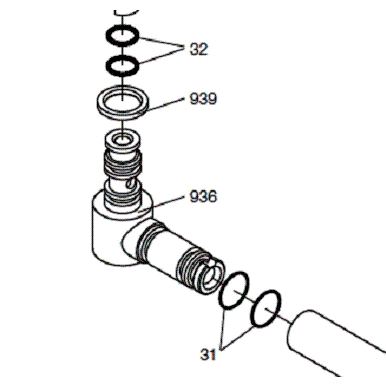 32
939
936
31