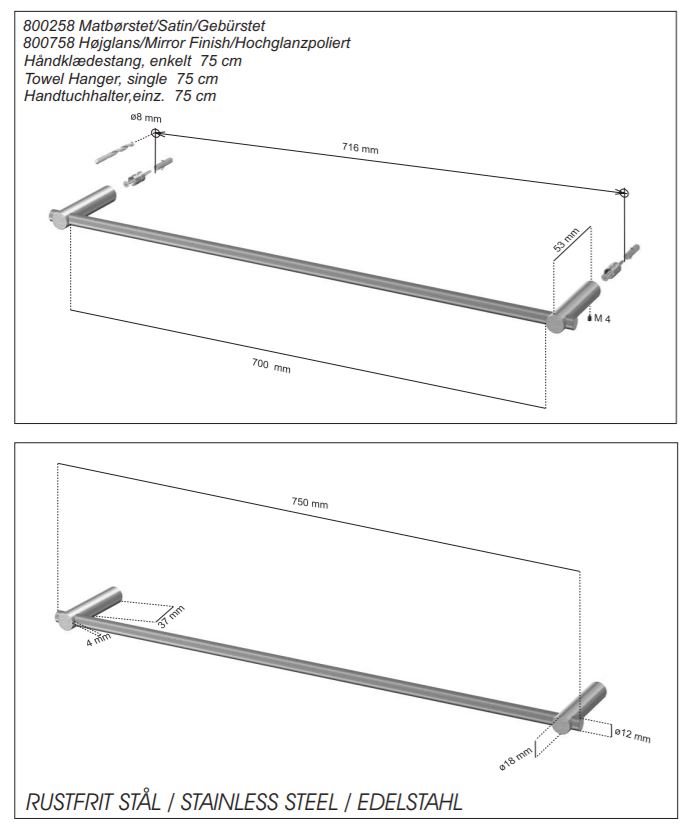 800258 Matbørstet/Satin/Gebürstet
800758 Højglans/Mirror Finish/Hochglanzpoliert
Håndklædestang, enkelt 75 cm
Towel Hanger, single 75 cm
Handtuchhalter,einz. 75 cm

ø8 mm

716 mm

53 mm

M 4

700 mm

750 mm

37 mm

4 mm

ø12 mm

ø18 mm

RUSTFRIT STÅL / STAINLESS STEEL / EDELSTAHL