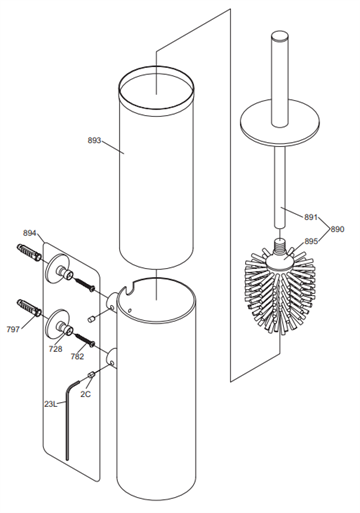 893
891
890
895
894
797
728
782
2C
23L