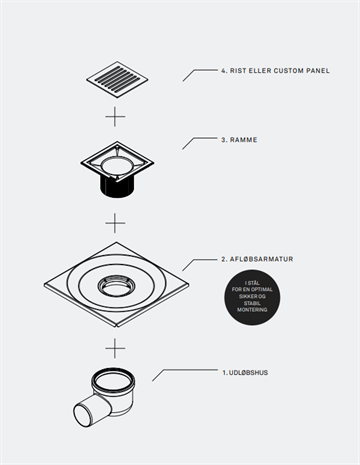 4. RIST ELLER CUSTOM PANEL

3. RAMME

2. AFLØBSARMATUR

I STÅL FOR EN OPTIMAL SIKKER OG STABIL MONTERING

1. UDLØBSHUS