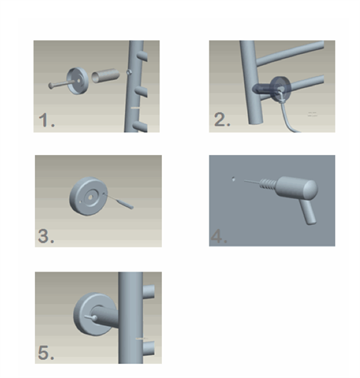 1.

2.

3.

4.

5.