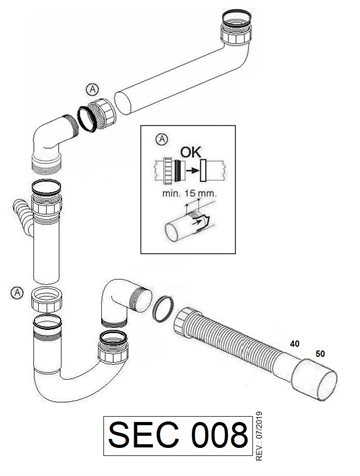 A

A

OK

min. 15 mm.

A

40

50

SEC 008

REV.: 07/2019