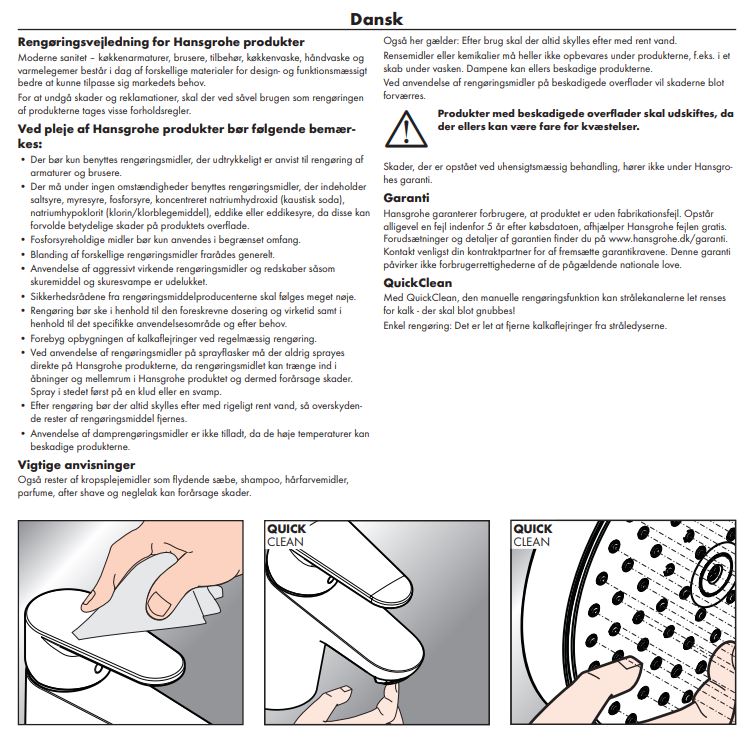 Dansk

Rengøringsvejledning for Hansgrohe produkter

Moderne sanitet – køkkenarmaturer, brusere, tilbehør, køkkenvaske, håndvaske og varmelegemer består i dag af forskellige materialer for design- og funktionsmæssigt bedre at kunne tilpasse sig markedets behov.

For at undgå skader og reklamationer, skal der ved såvel brugen som rengøringen af produkterne tages visse forholdsregler.

Ved pleje af Hansgrohe produkter bør følgende bemærkes:

• Der bør kun benyttes rengøringsmidler, der udtrykkeligt er anvist til rengøring af armaturer og brusere.
• Der må under ingen omstændigheder benyttes rengøringsmidler, der indeholder saltsyre, myresyre, fosforsyre, koncentreret natriumhydroxid (kaustisk soda), natriumhypoklorit (klorin/klorblegemiddel), eddike eller eddikesyre, da disse kan forvolde betydelige skader på produktets overflade.
• Fosforsyreholdige midler bør kun anvendes i begrænset omfang.
• Blanding af forskellige rengøringsmidler frarådes generelt.
• Anvendelse af aggressivt virkende rengøringsmidler og redskaber såsom skuremiddel og skuresvampe er udelukket.
• Sikkerhedsrådene fra rengøringsmiddelproducenterne skal følges meget nøje.
• Rengøring bør ske i henhold til den foreskrevne dosering og virketid samt i henhold til det specifikke anvendelsesområde og efter behov.
• Forebyg opbygningen af kalkaflejringer ved regelmæssig rengøring.
• Ved anvendelse af rengøringsmidler på sprayflasker må der aldrig sprayes direkte på Hansgrohe produkterne, da rengøringsmidlet kan trænge ind i åbninger og mellemrum i Hansgrohe produktet og dermed forårsage skader. Spray i stedet først på en klud eller en svamp.
• Efter rengøring bør der altid skylles efter med rigeligt rent vand, så overskydende rester af rengøringsmiddel fjernes.
• Anvendelse af damprengøringsmidler er ikke tilladt, da de høje temperaturer kan beskadige produkterne.

Vigtige anvisninger

Også rester af kropsplejemidler som flydende sæbe, shampoo, hårfarvemidler, parfume, after shave og neglelak kan forårsage skader.

Også her gælder: Efter brug skal der altid skylles efter med rent vand.

Rensemidler eller kemikalier må heller ikke opbevares under produkterne, f.eks. i et skab under vasken. Dampene kan ellers beskadige produkterne.

Ved anvendelse af rengøringsmidler på beskadigede overflader vil skaderne blot forværres.

Produkter med beskadigede overflader skal udskiftes, da der ellers kan være fare for kvæstelser.

Skader, der er opstået ved uhensigtsmæssig behandling, hører ikke under Hansgrohes garanti.

Garanti

Hansgrohe garanterer forbrugere, at produktet er uden fabrikationsfejl. Opstår alligevel en fejl indenfor 5 år efter købsdatoen, afhjælper Hansgrohe fejlen gratis. Forudsætninger og detaljer af garantien finder du på www.hansgrohe.dk/garanti. Kontakt venligst din kontraktpartner for af fremsætte garantikravene. Denne garanti påvirker ikke forbrugerrettighederne af de pågældende nationale love.

QuickClean

Med QuickClean, den manuelle rengøringsfunktion kan strålekanalerne let renses for kalk - der skal blot gnubbes!

Enkel rengøring: Det er let at fjerne kalkaflejringer fra stråledyserne.

QUICK CLEAN

QUICK CLEAN