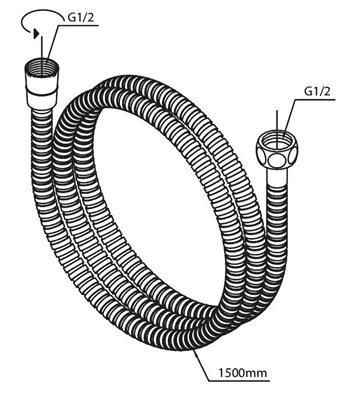 G1/2

G1/2

1500mm