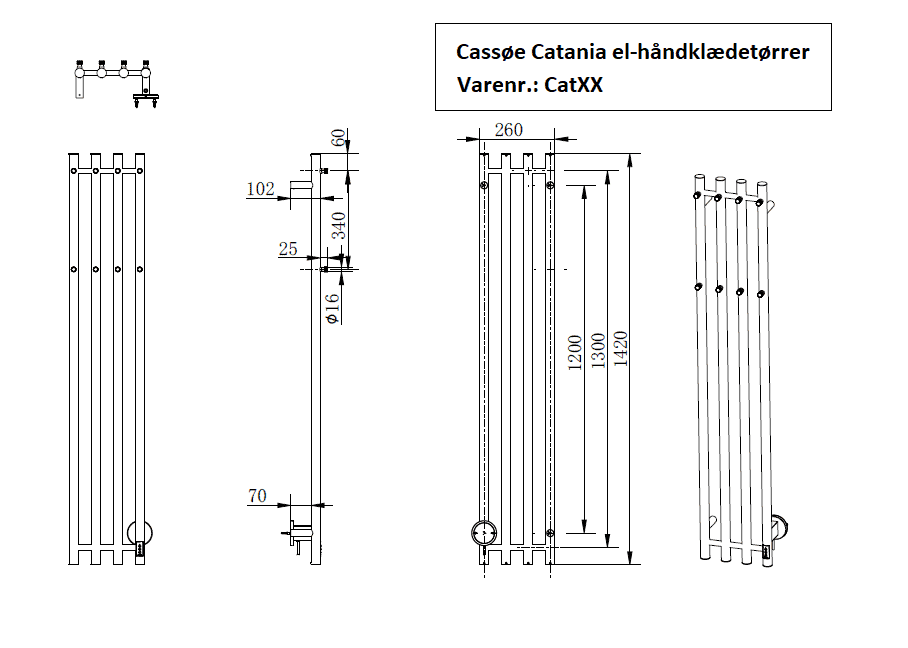 Cassøe Catania el-håndklædetørrer
Varenr.: CatXX

60
102
340
25
$\phi 16$
70
260
1200
1300
1420