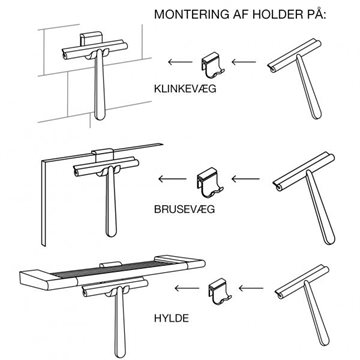 MONTERING AF HOLDER PÅ:

KLINKEVÆG

BRUSEVÆG

HYLDE