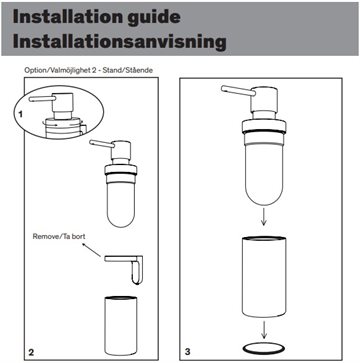 Installation guide
Installationsanvisning

Option/Valmöjlighet 2 - Stand/Stående

1

Remove/Ta bort

2

3