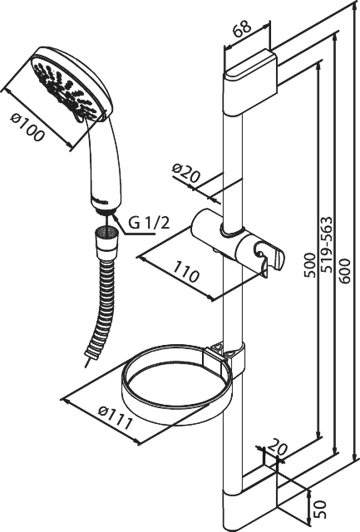 68
ø100
ø20
G 1/2
110
500
519-563
600
ø111
20
50