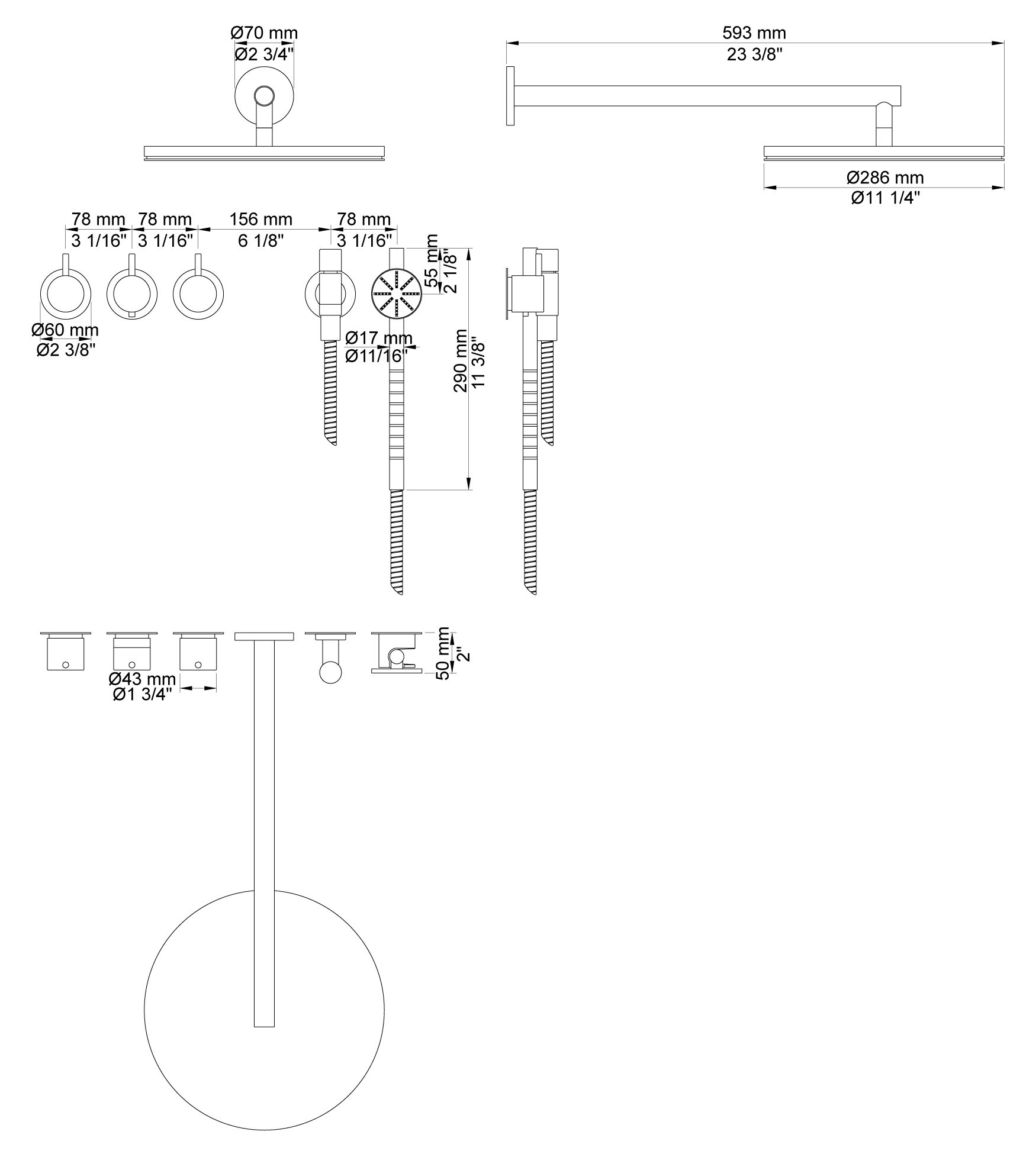 Ø70 mm
Ø2 3/4"

593 mm
23 3/8"

Ø286 mm
Ø11 1/4"

78 mm
3 1/16"
78 mm
3 1/16"
156 mm
6 1/8"
78 mm
3 1/16"

55 mm
2 1/8"

Ø60 mm
Ø2 3/8"

Ø17 mm
Ø11/16"

290 mm
11 3/8"

Ø43 mm
Ø1 3/4"

50 mm
2"