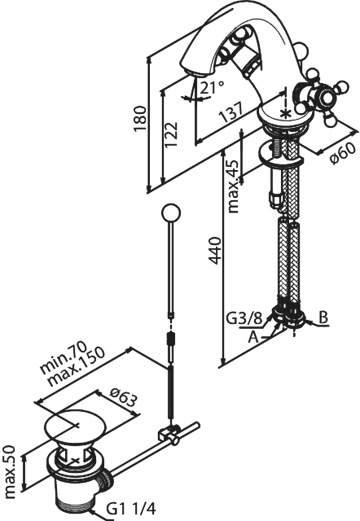 180
122
21°
137
ø60
max.45
440
G3/8
A
B
min.70
max.150
ø63
max.50
G1 1/4