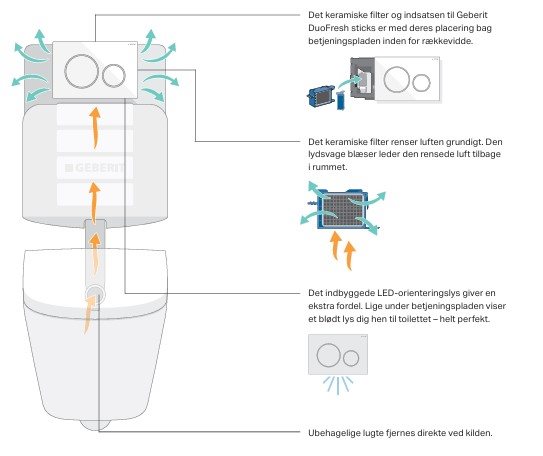 GEBERIT

Det keramiske filter og indsatsen til Geberit DuoFresh sticks er med deres placering bag betjeningspladen inden for rækkevidde.

Det keramiske filter renser luften grundigt. Den lydsvage blæser leder den rensede luft tilbage i rummet.

Det indbyggede LED-orienteringslys giver en ekstra fordel. Lige under betjeningspladen viser et blødt lys dig hen til toilettet – helt perfekt.

Ubehagelige lugte fjernes direkte ved kilden.