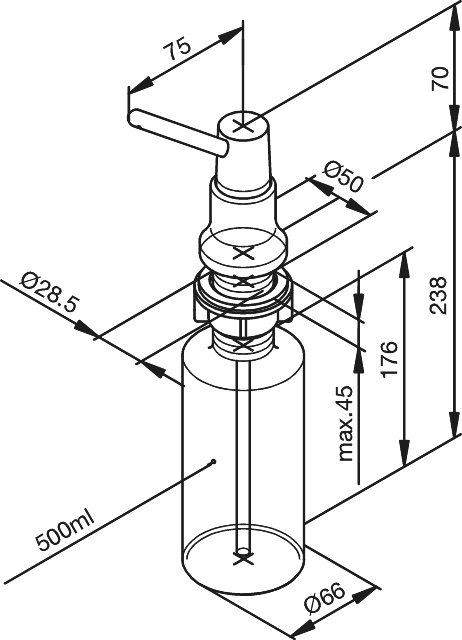 75
70
Ø50
Ø28.5
238
176
max.45
500ml
Ø66