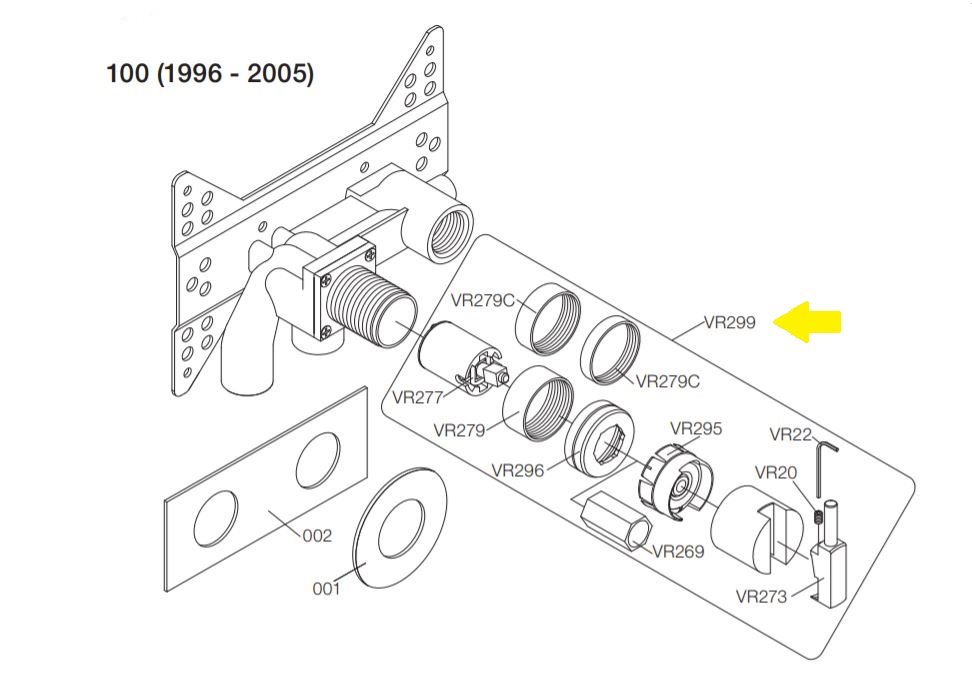 100 (1996 - 2005)

VR279C
VR299
VR279C
VR277
VR279
VR295
VR22
VR296
VR20
VR269
VR273
002
001