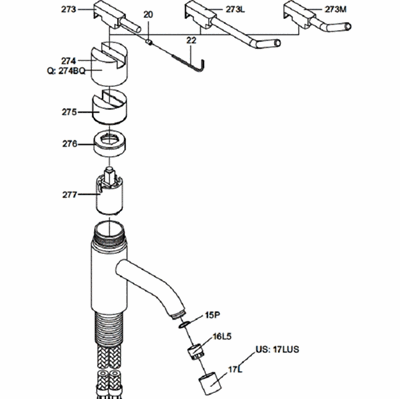 273
20
273L
273M
22
274
Q: 274BQ
275
276
277
15P
16L5
US: 17LUS
17L