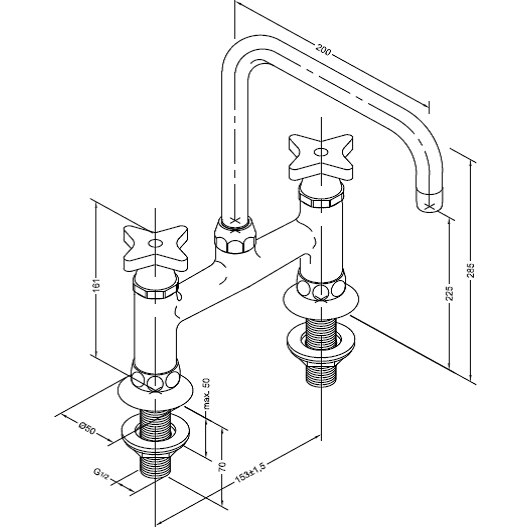 200

161

285

225

max. 50

Ø50

70

G1/2

153±1,5