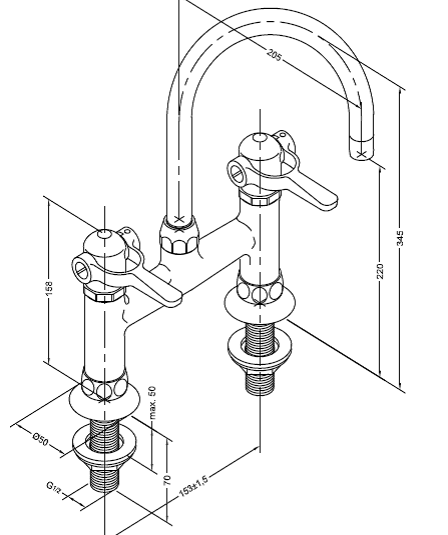 205

345

220

158

max. 50

Ø50

70

G1/2

153±1,5