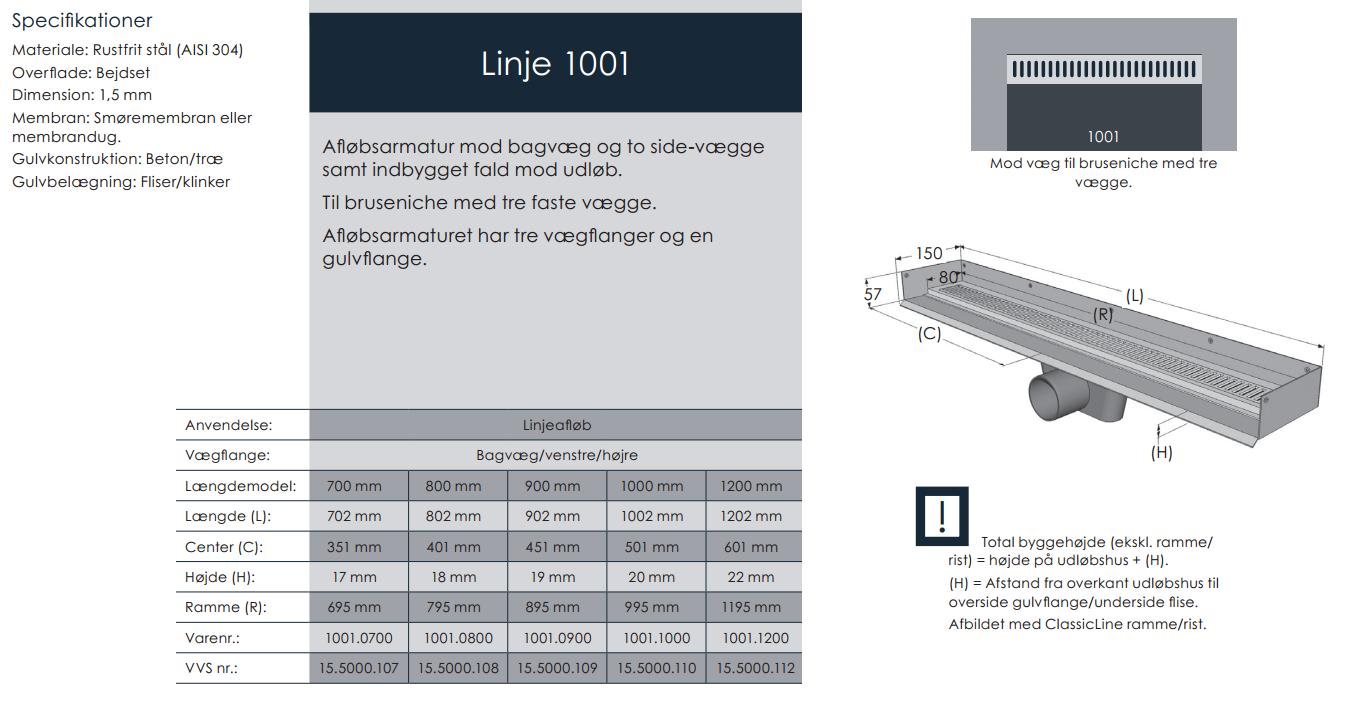 Specifikationer
Materiale: Rustfrit stål (AISI 304)
Overflade: Bejdset
Dimension: 1,5 mm
Membran: Smøremembran eller membrandug.
Gulvkonstruktion: Beton/træ
Gulvbelægning: Fliser/klinker

Linje 1001

Afløbsarmatur mod bagvæg og to side-vægge samt indbygget fald mod udløb.

Til bruseniche med tre faste vægge.

Afløbsarmaturet har tre vægflanger og en gulvflange.

| Anvendelse: | Linjeafløb | | | | |
|---|---|---|---|---|---|
| Vægflange: | Bagvæg/venstre/højre | | | | |
| Længdemodel: | 700 mm | 800 mm | 900 mm | 1000 mm | 1200 mm |
| Længde (L): | 702 mm | 802 mm | 902 mm | 1002 mm | 1202 mm |
| Center (C): | 351 mm | 401 mm | 451 mm | 501 mm | 601 mm |
| Højde (H): | 17 mm | 18 mm | 19 mm | 20 mm | 22 mm |
| Ramme (R): | 695 mm | 795 mm | 895 mm | 995 mm | 1195 mm |
| Varenr.: | 1001.0700 | 1001.0800 | 1001.0900 | 1001.1000 | 1001.1200 |
| VVS nr.: | 15.5000.107 | 15.5000.108 | 15.5000.109 | 15.5000.110 | 15.5000.112 |

1001
Mod væg til bruseniche med tre vægge.

150
80
57
(L)
(R)
(C)
(H)

!
Total byggehøjde (ekskl. ramme/rist) = højde på udløbshus + (H).
(H) = Afstand fra overkant udløbshus til overside gulvflange/underside flise.
Afbildet med ClassicLine ramme/rist.